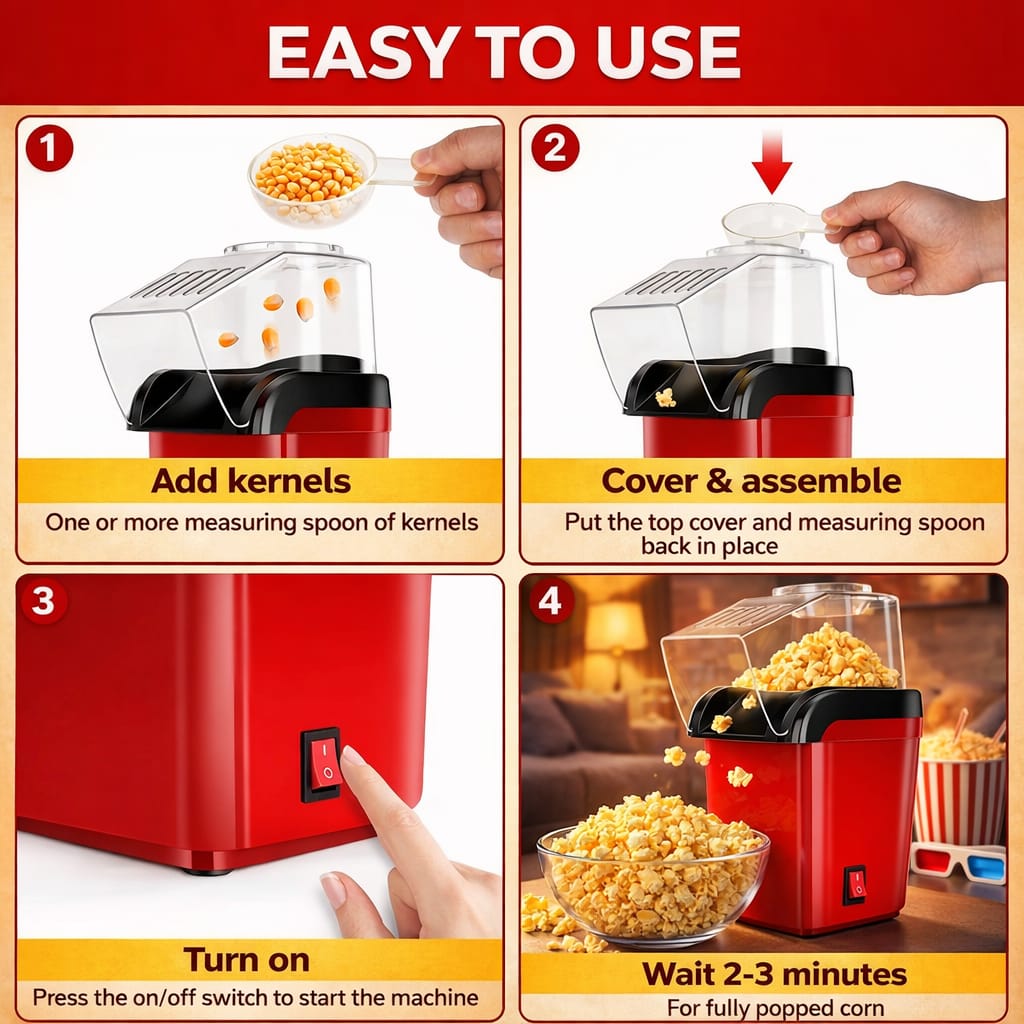 EASY TO USE

1

Add kernels

One or more measuring spoon of kernels

2

Cover & assemble

Put the top cover and measuring spoon back in place

3

Turn on

Press the on/off switch to start the machine

4

Wait 2-3 minutes

For fully popped corn