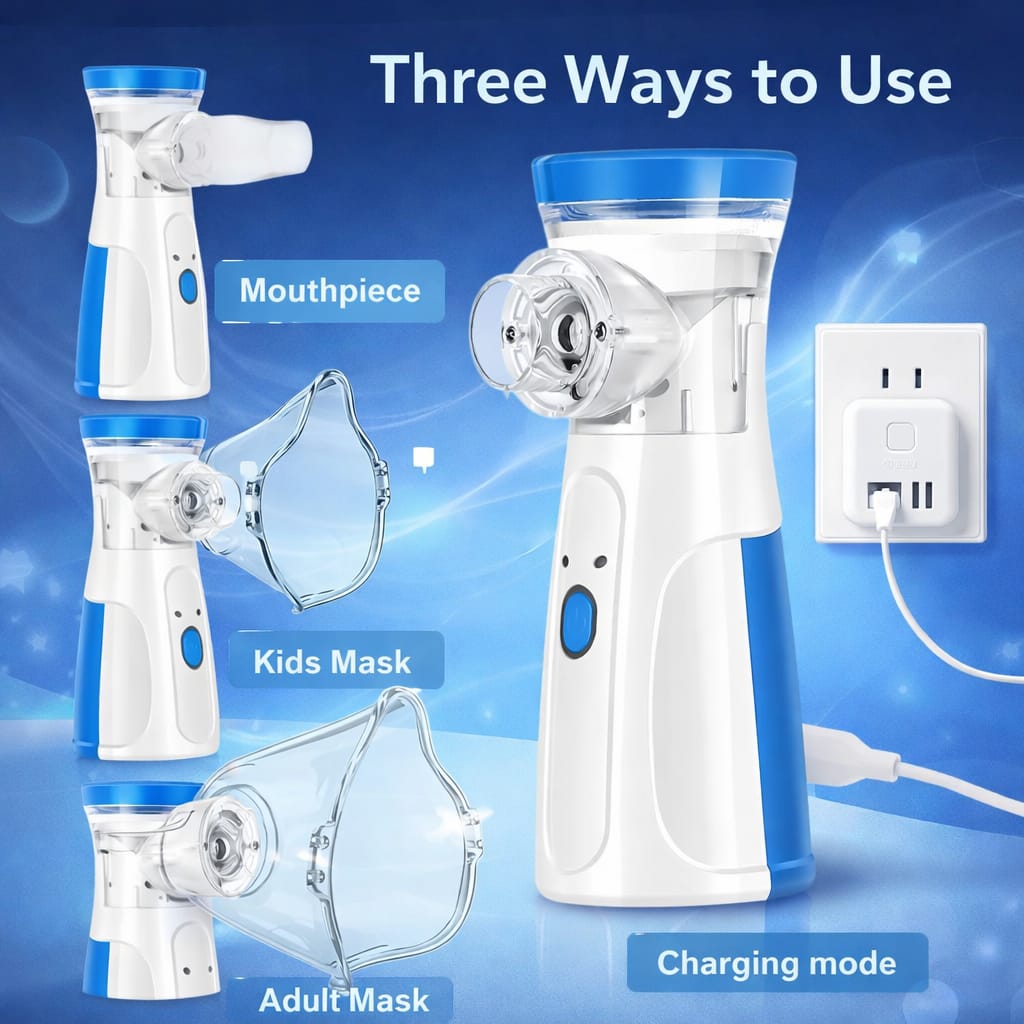 Three Ways to Use

Mouthpiece

Kids Mask

Adult Mask

Charging mode